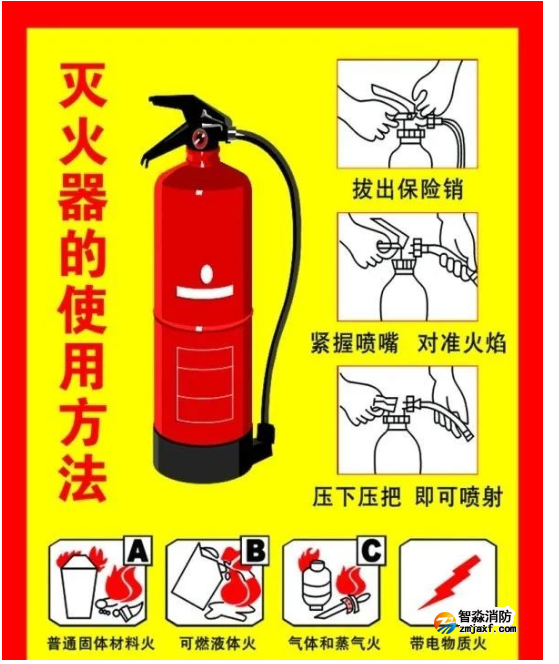 灭火器的使用方法

拔出保险销

紧握喷嘴 对准火焰

压下压把 即可喷射

A
普通固体材料火

B
可燃液体火

C
气体和蒸气火

带电物质火

智淼消防
zmjaxf.com